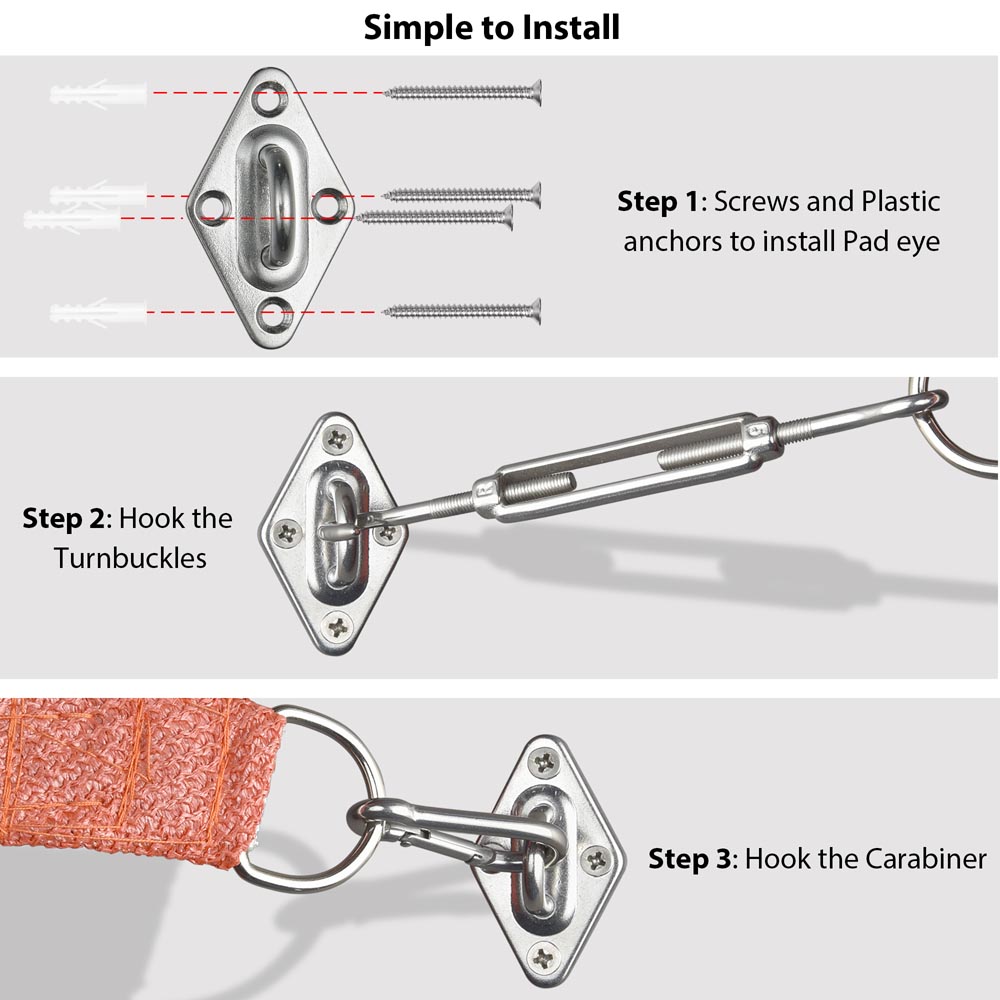 Simple to Install

Step 1: Screws and Plastic anchors to install Pad eye

Step 2: Hook the Turnbuckles

Step 3: Hook the Carabiner