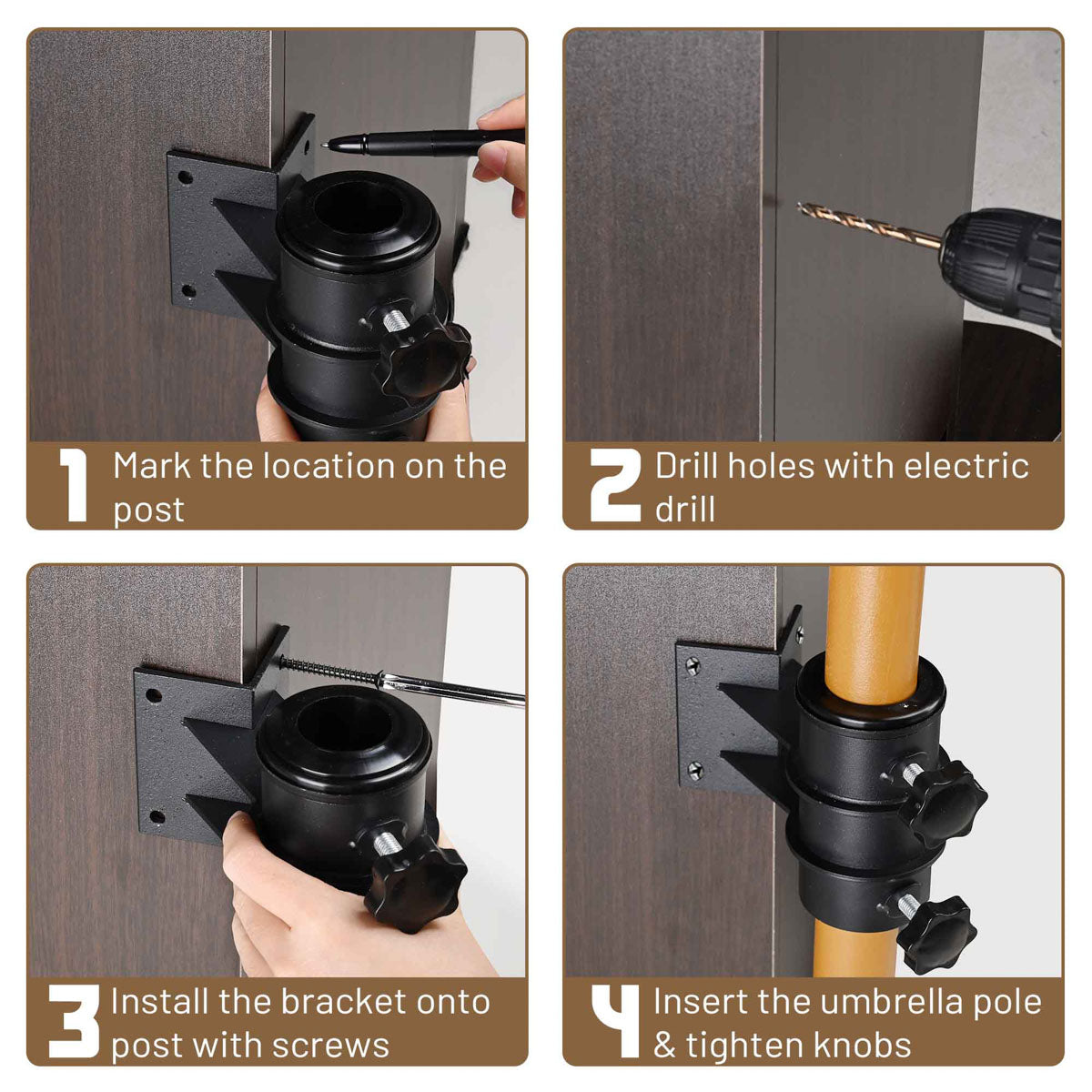 1 Mark the location on the post

2 Drill holes with electric drill

3 Install the bracket onto post with screws

4 Insert the umbrella pole & tighten knobs