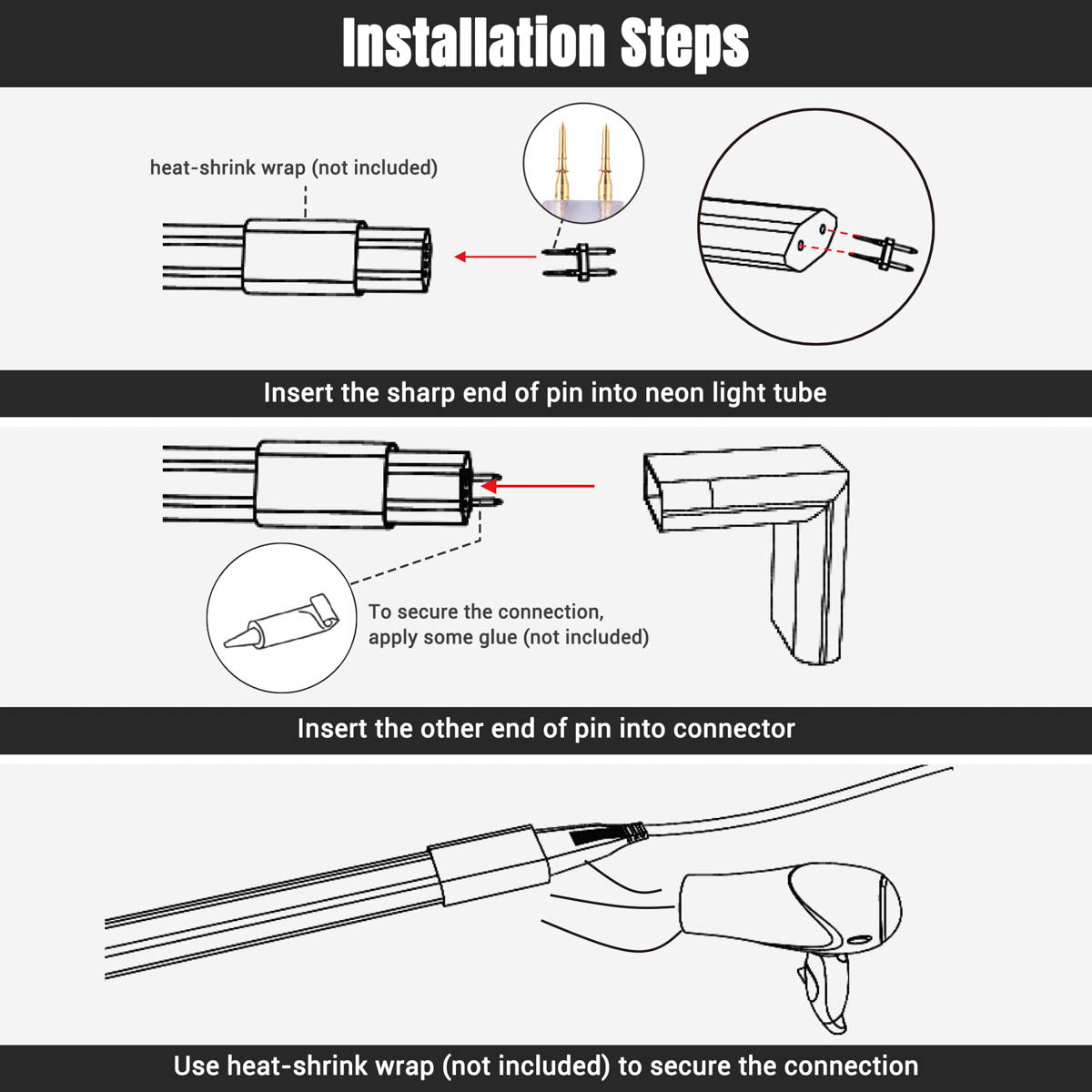 Installation Steps

heat-shrink wrap (not included)

Insert the sharp end of pin into neon light tube

To secure the connection, apply some glue (not included)

Insert the other end of pin into connector

Use heat-shrink wrap (not included) to secure the connection