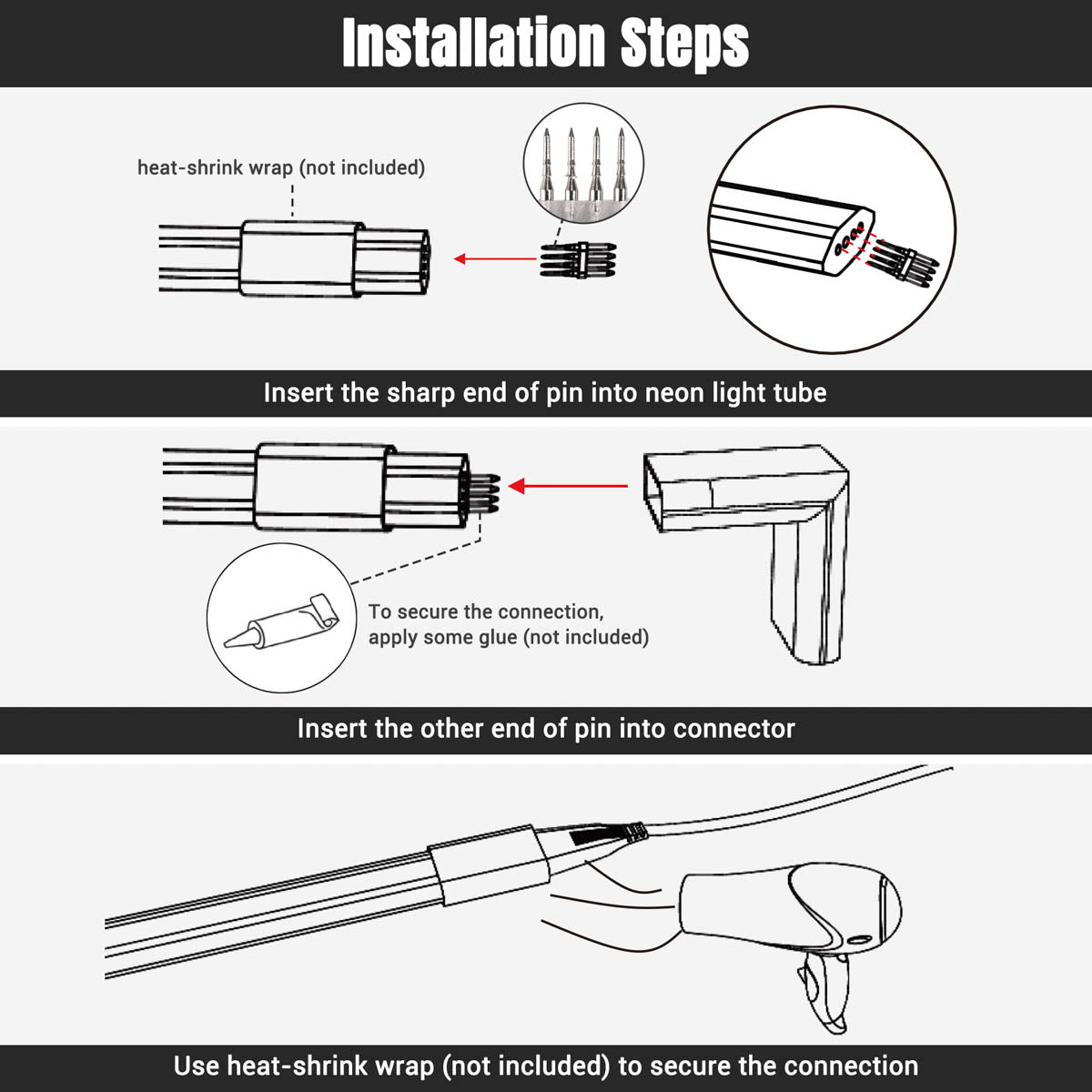 Installation Steps

heat-shrink wrap (not included)

Insert the sharp end of pin into neon light tube

To secure the connection, apply some glue (not included)

Insert the other end of pin into connector

Use heat-shrink wrap (not included) to secure the connection