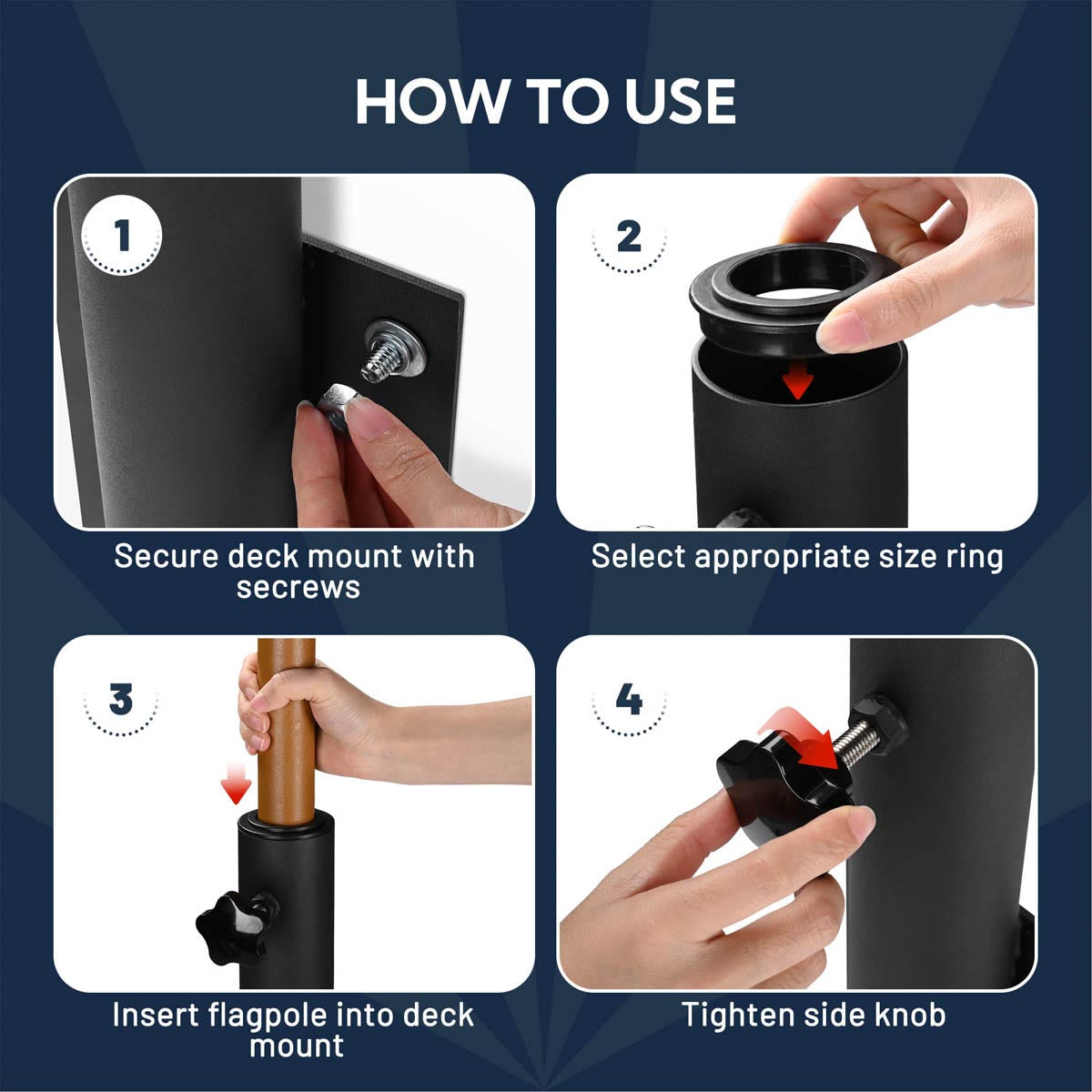 HOW TO USE

1

Secure deck mount with secrews

2

Select appropriate size ring

3

Insert flagpole into deck mount

4

Tighten side knob