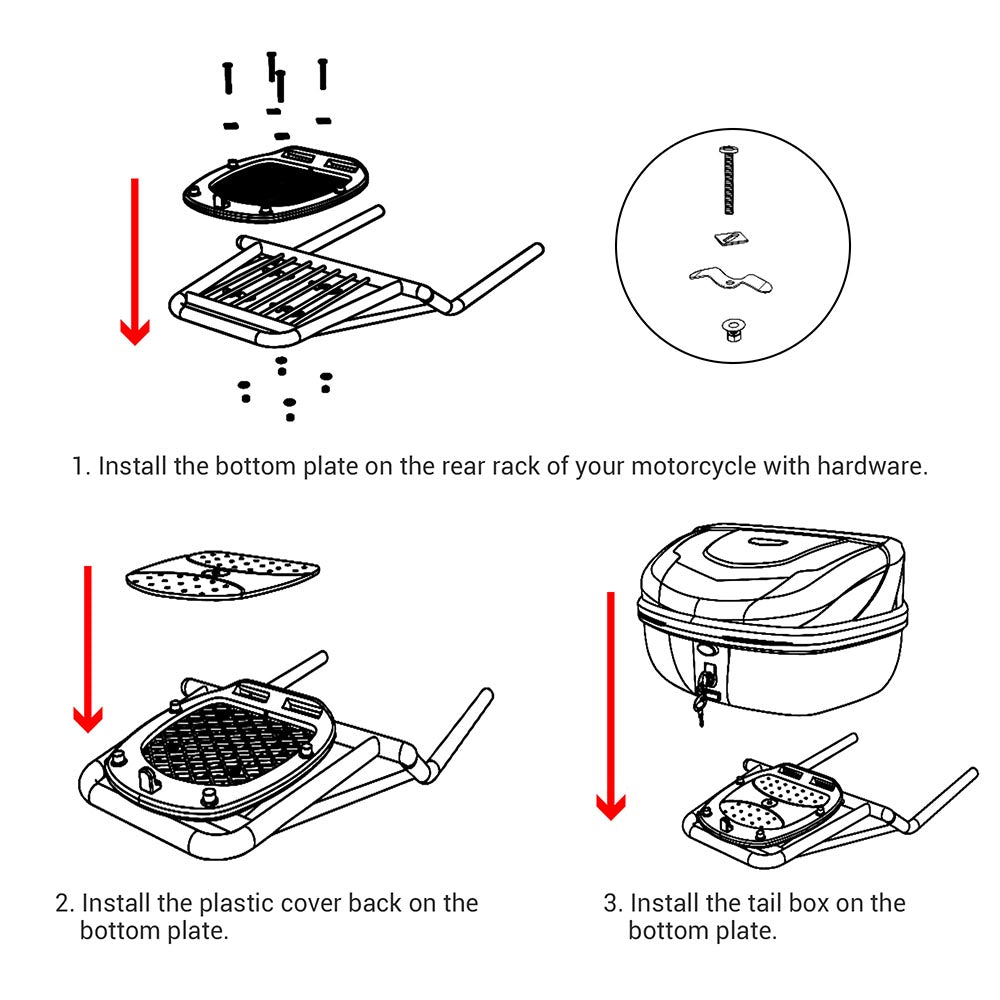 1. Install the bottom plate on the rear rack of your motorcycle with hardware.

2. Install the plastic cover back on the bottom plate.

3. Install the tail box on the bottom plate.