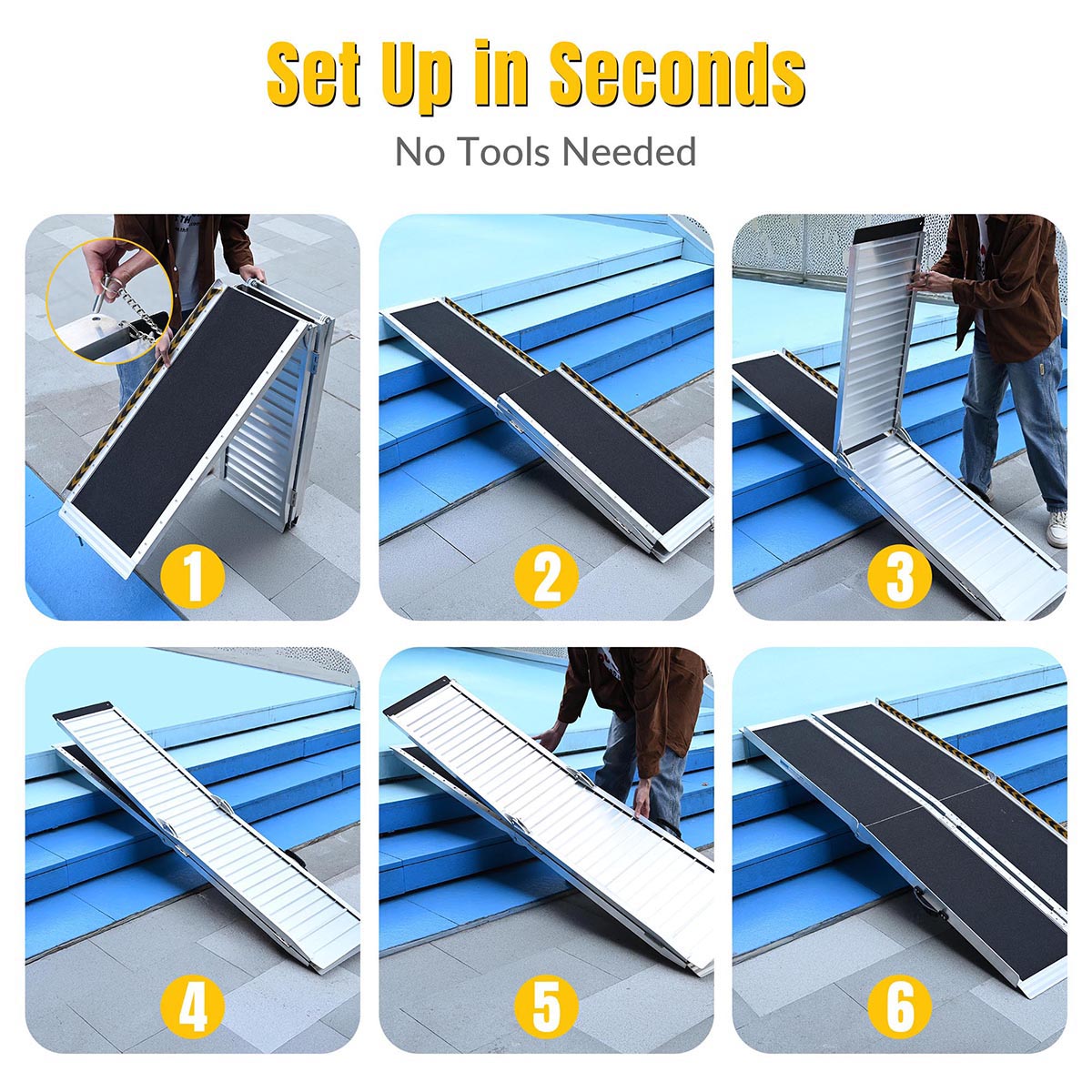 Set Up in Seconds

No Tools Needed

1

2

3

4

5

6