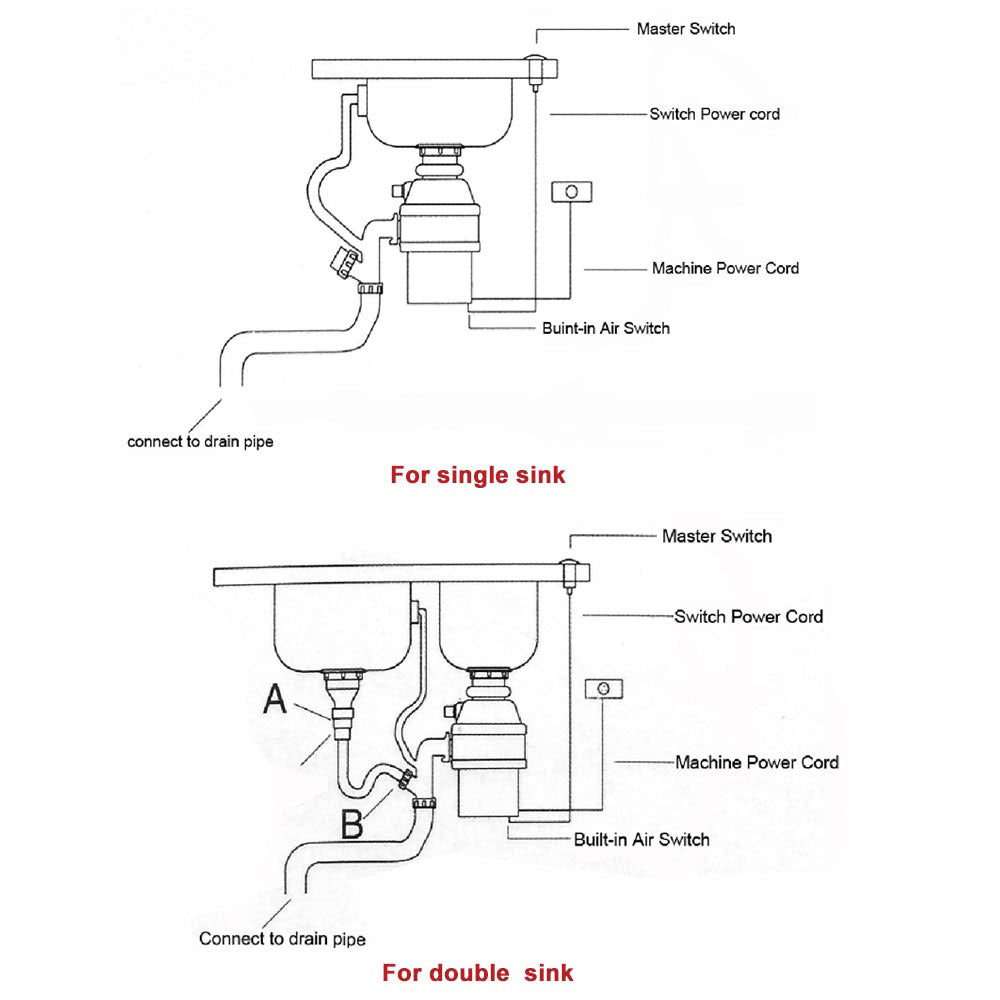 Master Switch

Switch Power cord

Machine Power Cord

Buint-in Air Switch

connect to drain pipe

For single sink

Master Switch

Switch Power Cord

A

Machine Power Cord

B

Built-in Air Switch

Connect to drain pipe

For double sink