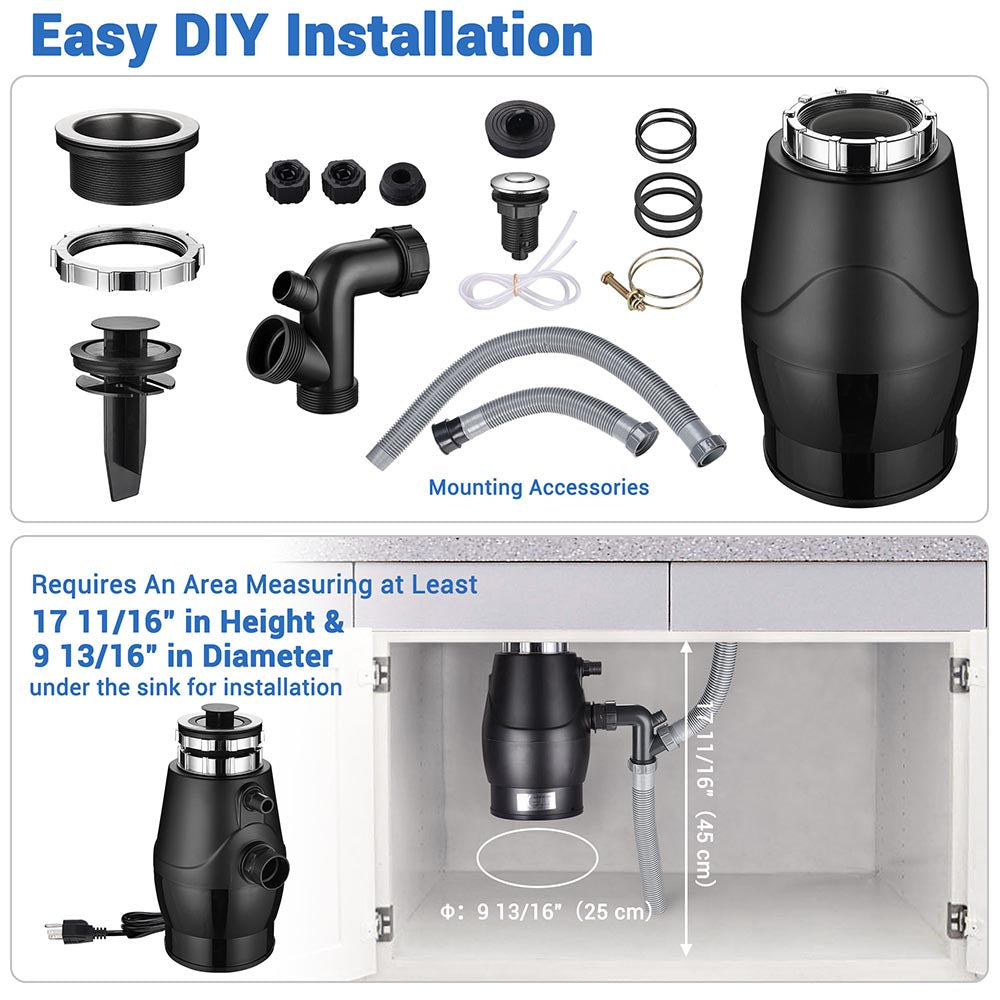 Easy DIY Installation

Mounting Accessories

Requires An Area Measuring at Least
17 11/16" in Height &
9 13/16" in Diameter
under the sink for installation

17 11/16" (45 cm)

Φ: 9 13/16" (25 cm)